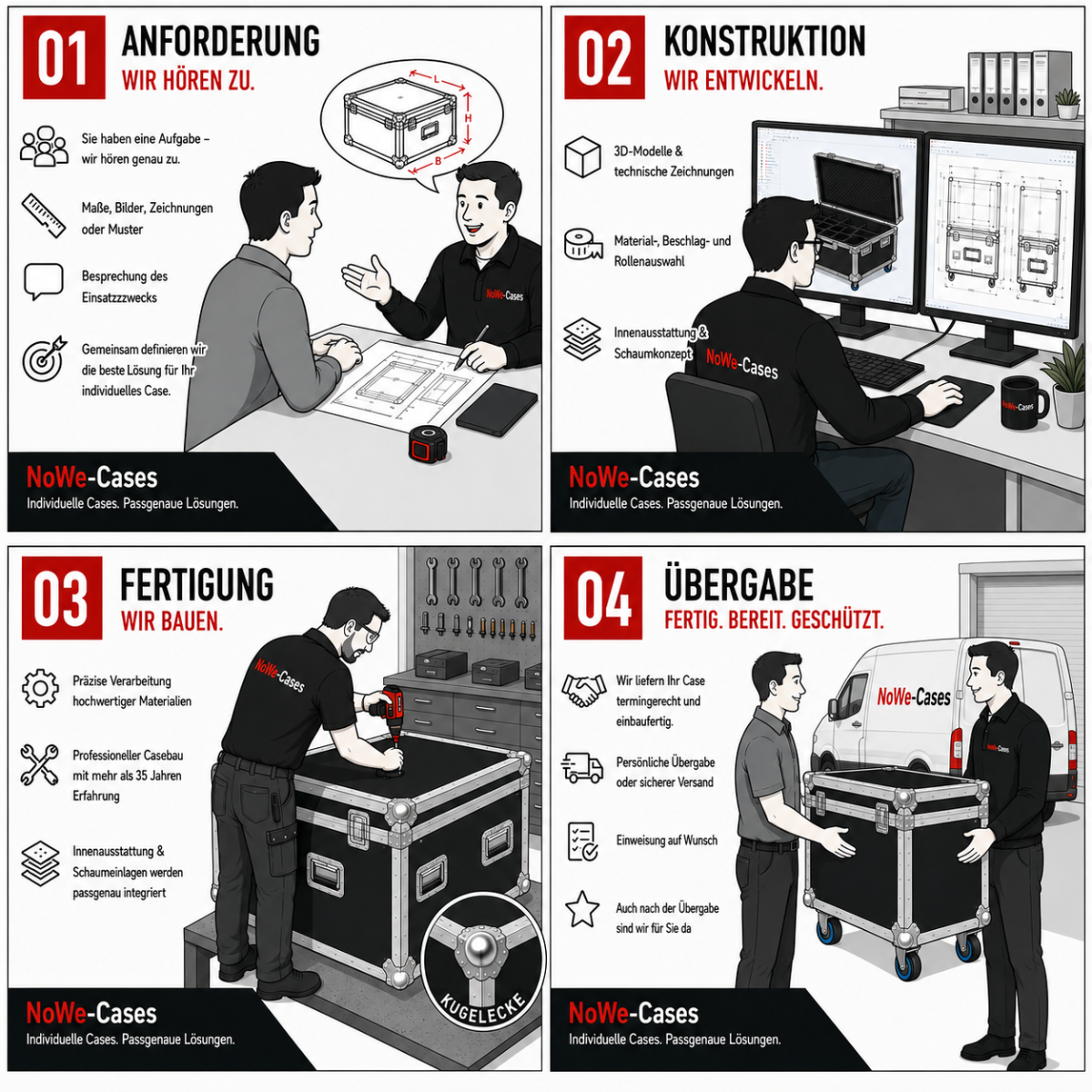 01 ANFORDERUNG
WIR HÖREN ZU.

L
H
B

Sie haben eine Aufgabe – wir hören genau zu.

Maße, Bilder, Zeichnungen oder Muster

Besprechung des Einsatzzzwecks

Gemeinsam definieren wir die beste Lösung für Ihr individuelles Case.

NoWe-Cases

NoWe-Cases
Individuelle Cases. Passgenaue Lösungen.

02 KONSTRUKTION
WIR ENTWICKELN.

3D-Modelle & technische Zeichnungen

Material-, Beschlag- und Rollenauswahl

Innenausstattung & Schaumkonzept

NoWe-Cases

NoWe-Cases

NoWe-Cases
Individuelle Cases. Passgenaue Lösungen.

03 FERTIGUNG
WIR BAUEN.

Präzise Verarbeitung hochwertiger Materialien

Professioneller Casebau mit mehr als 35 Jahren Erfahrung

Innenausstattung & Schaumeinlagen werden passgenau integriert

NoWe-Cases

KUGELECKE

NoWe-Cases
Individuelle Cases. Passgenaue Lösungen.

04 ÜBERGABE
FERTIG. BEREIT. GESCHÜTZT.

Wir liefern Ihr Case termingerecht und einbaufertig.

Persönliche Übergabe oder sicherer Versand

Einweisung auf Wunsch

Auch nach der Übergabe sind wir für Sie da

NoWe-Cases

NoWe-Cases

NoWe-Cases
Individuelle Cases. Passgenaue Lösungen.